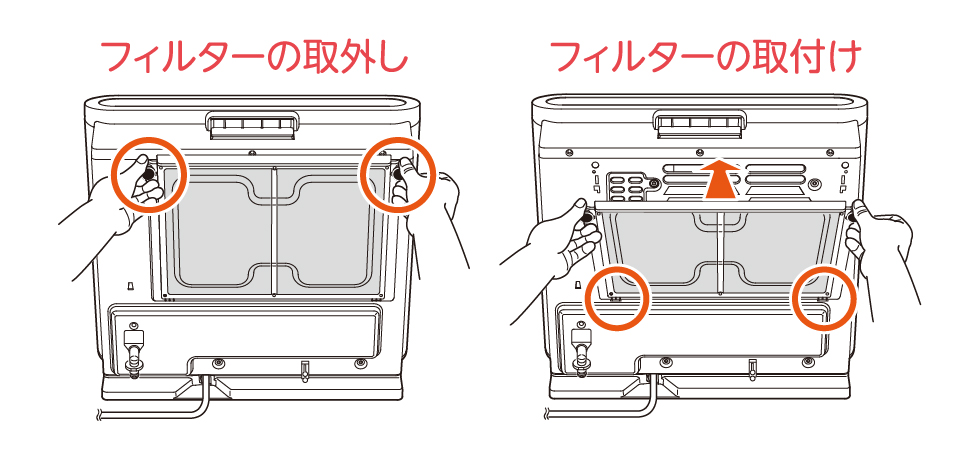 フィルターの取外し

フィルターの取付け