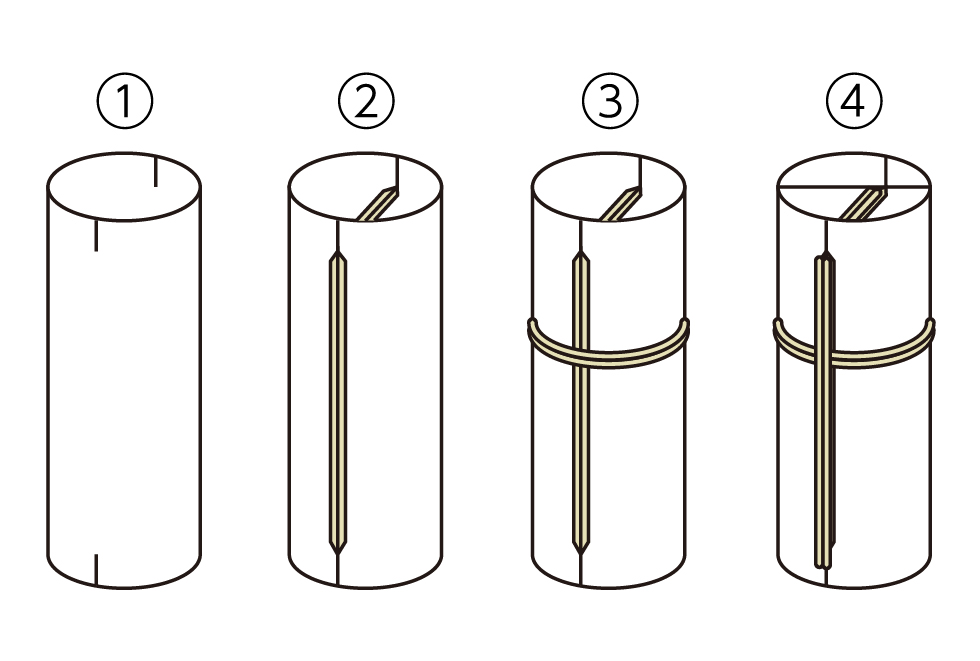 ①

②

③

④