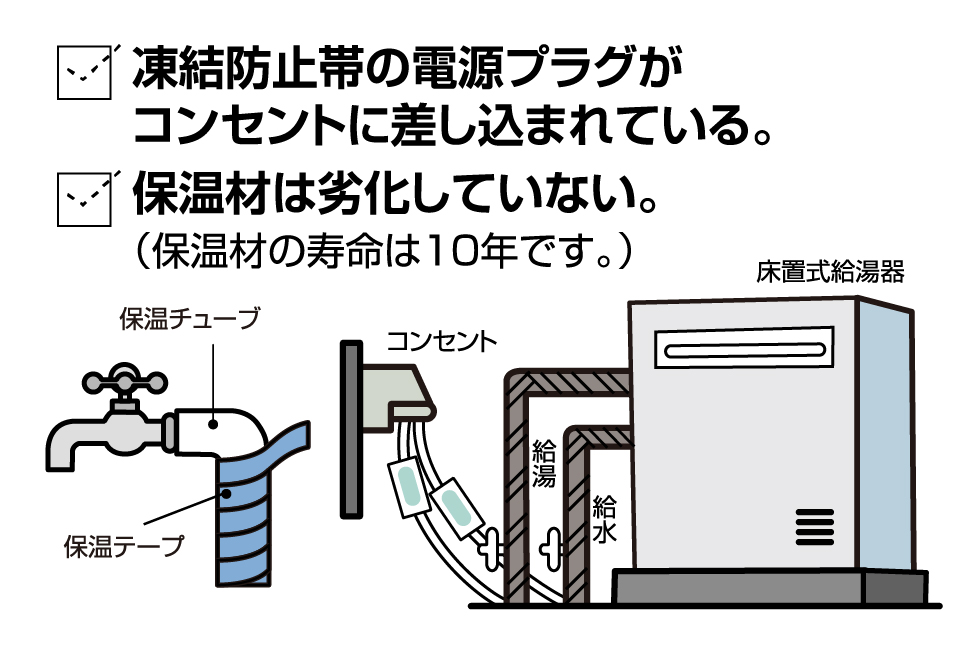 凍結防止帯の電源プラグがコンセントに差し込まれている。

保温材は劣化していない。
（保温材の寿命は10年です。）

床置式給湯器

保温チューブ

コンセント

給湯

給水

保温テープ