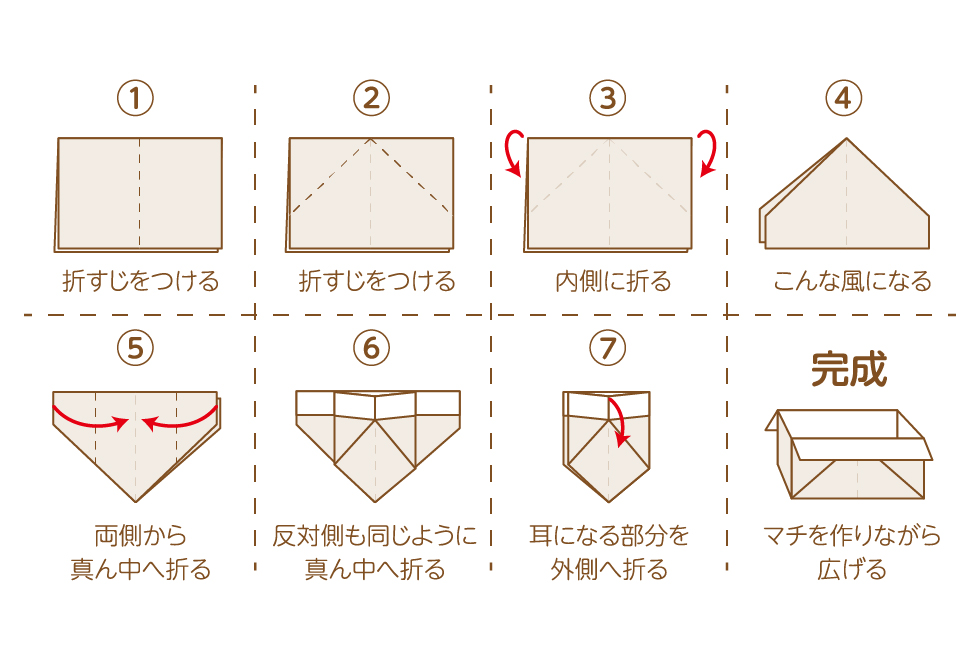 ①
折すじをつける

②
折すじをつける

③
内側に折る

④
こんな風になる

⑤
両側から
真ん中へ折る

⑥
反対側も同じように
真ん中へ折る

⑦
耳になる部分を
外側へ折る

完成
マチを作りながら
広げる