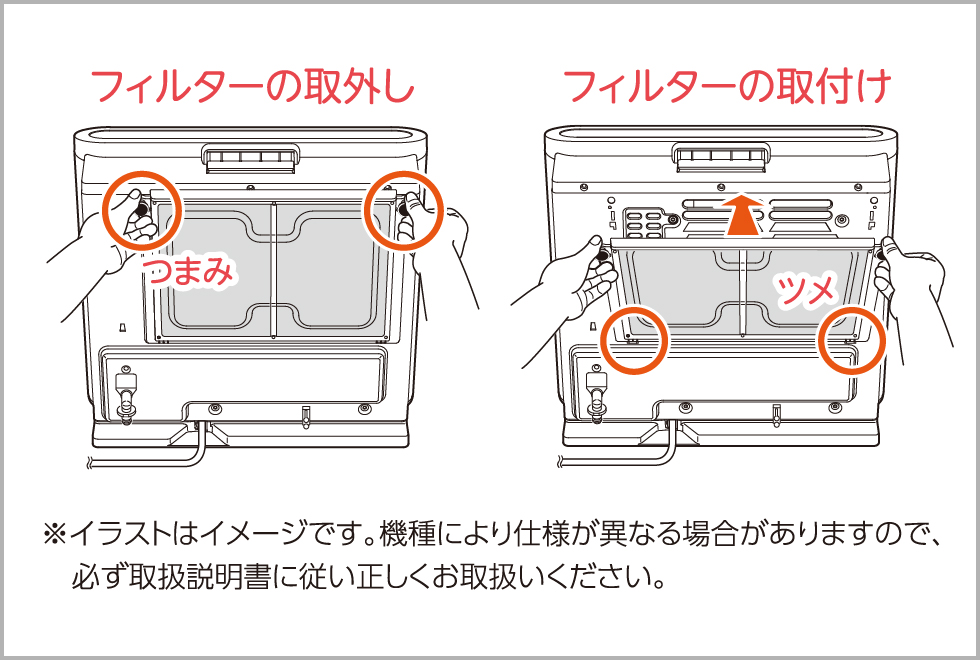 フィルターの取外し

つまみ

フィルターの取付け

ツメ

※イラストはイメージです。機種により仕様が異なる場合がありますので、必ず取扱説明書に従い正しくお取扱いください。