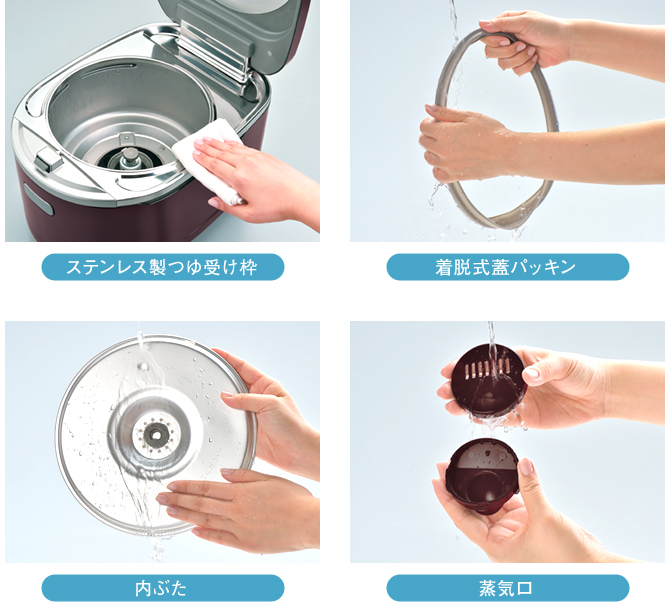 ステンレス製つゆ受け枠

着脱式蓋パッキン

内ぶた

蒸気口